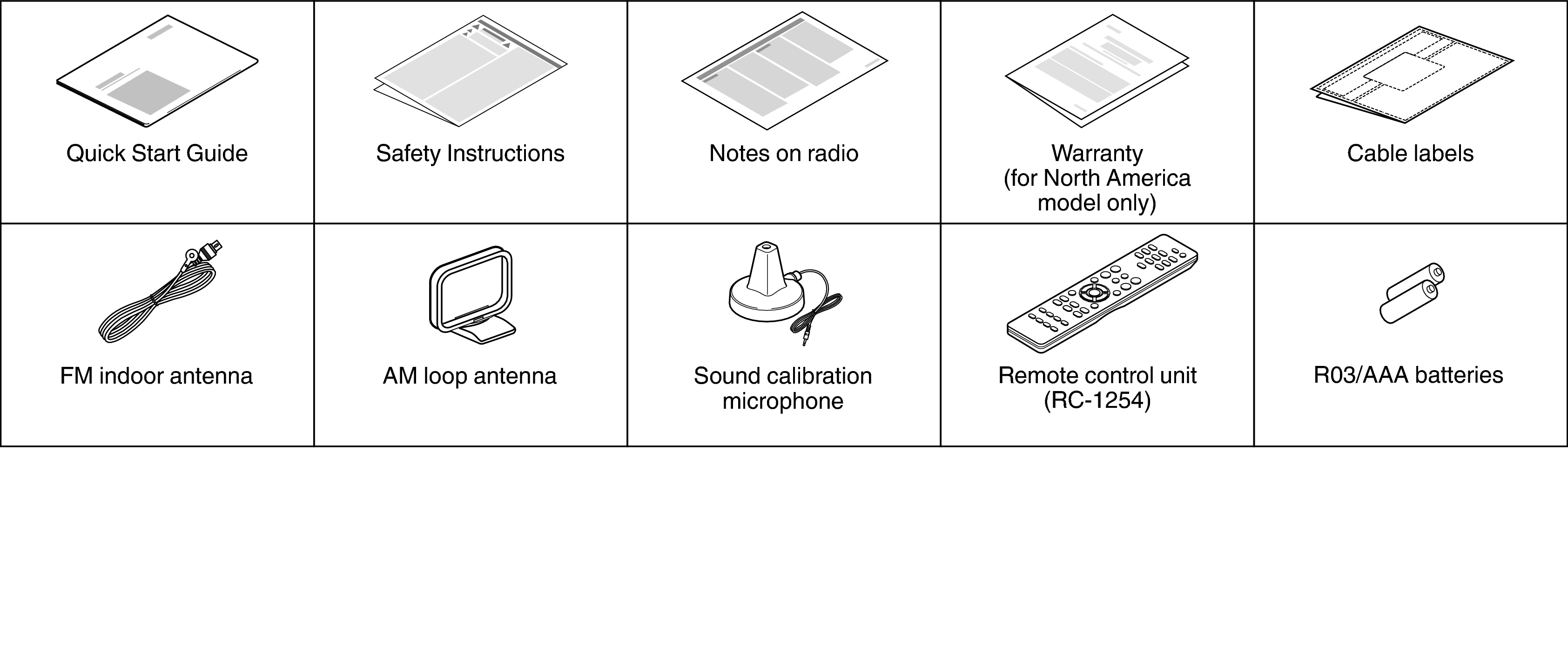 | Quick Start Guide | Safety Instructions | Notes on radio | Warranty (for North America model only) | Cable labels |
|---|---|---|---|---|
| FM indoor antenna | AM loop antenna | Sound calibration microphone | Remote control unit (RC-1254) | R03/AAA batteries |